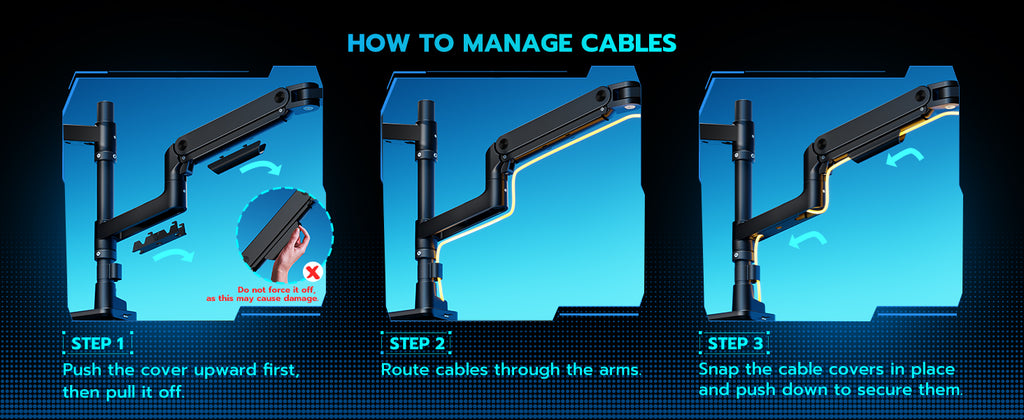 HOW TO MANAGE CABLES

Do not force it off, as this may cause damage.

STEP 1
Push the cover upward first, then pull it off.

STEP 2
Route cables through the arms.

STEP 3
Snap the cable covers in place and push down to secure them.